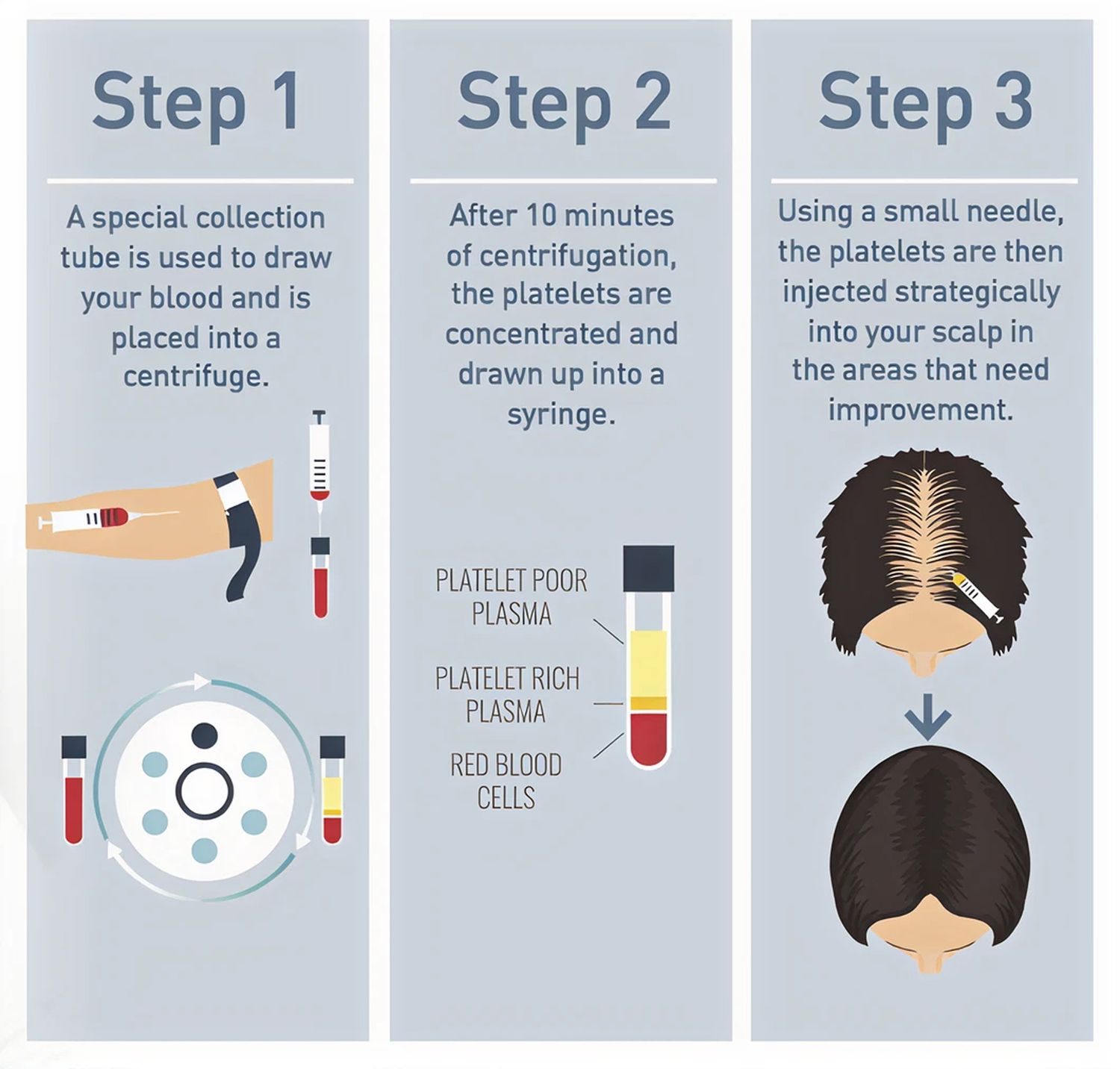 Step 1

A special collection tube is used to draw your blood and is placed into a centrifuge.

Step 2

After 10 minutes of centrifugation, the platelets are concentrated and drawn up into a syringe.

PLATELET POOR PLASMA

PLATELET RICH PLASMA

RED BLOOD CELLS

Step 3

Using a small needle, the platelets are then injected strategically into your scalp in the areas that need improvement.